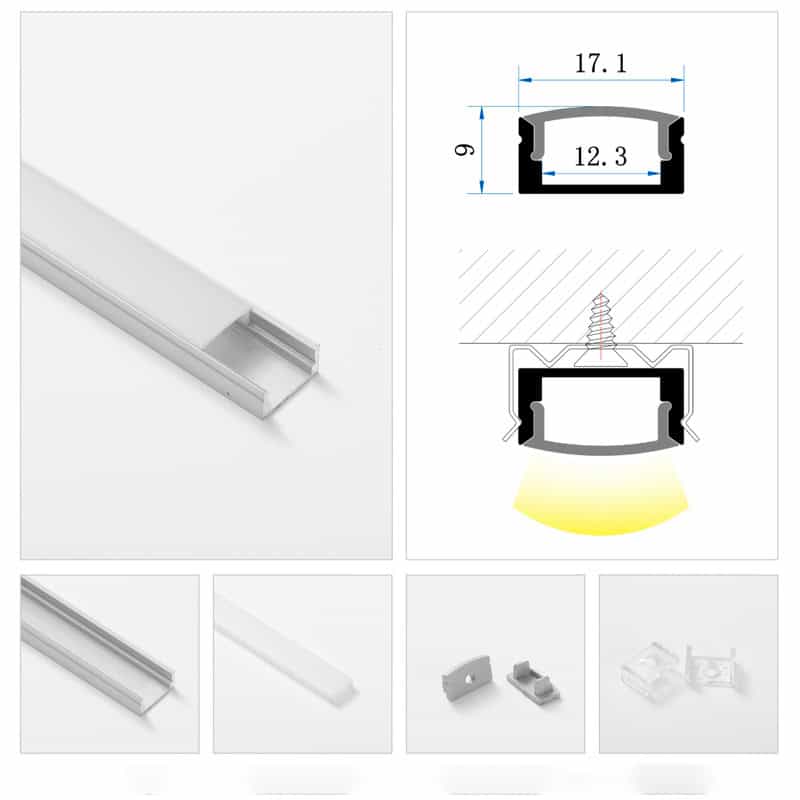 17.1

9

12.3