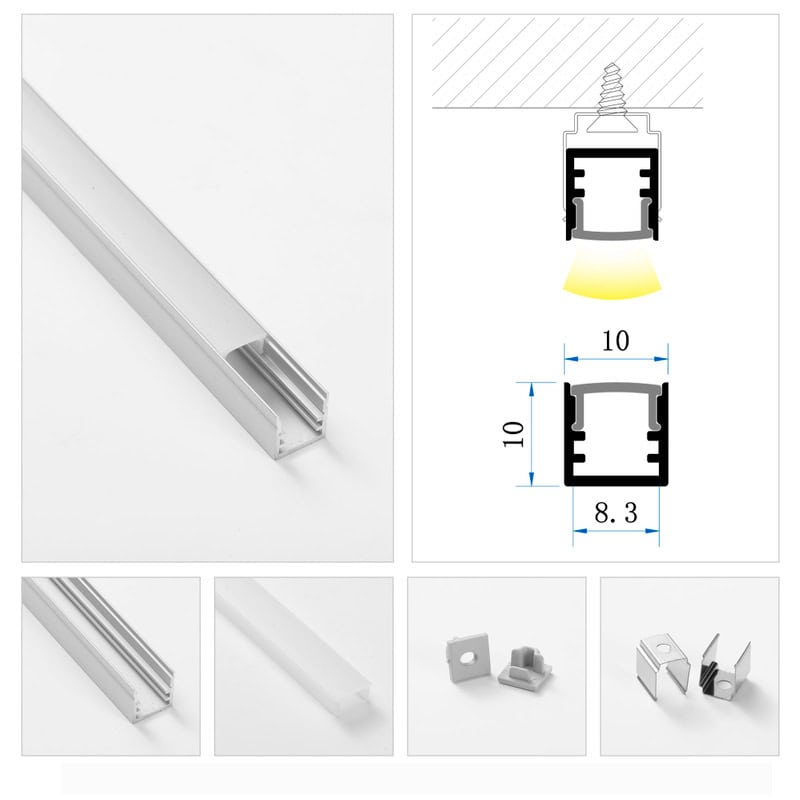 10

10

8.3