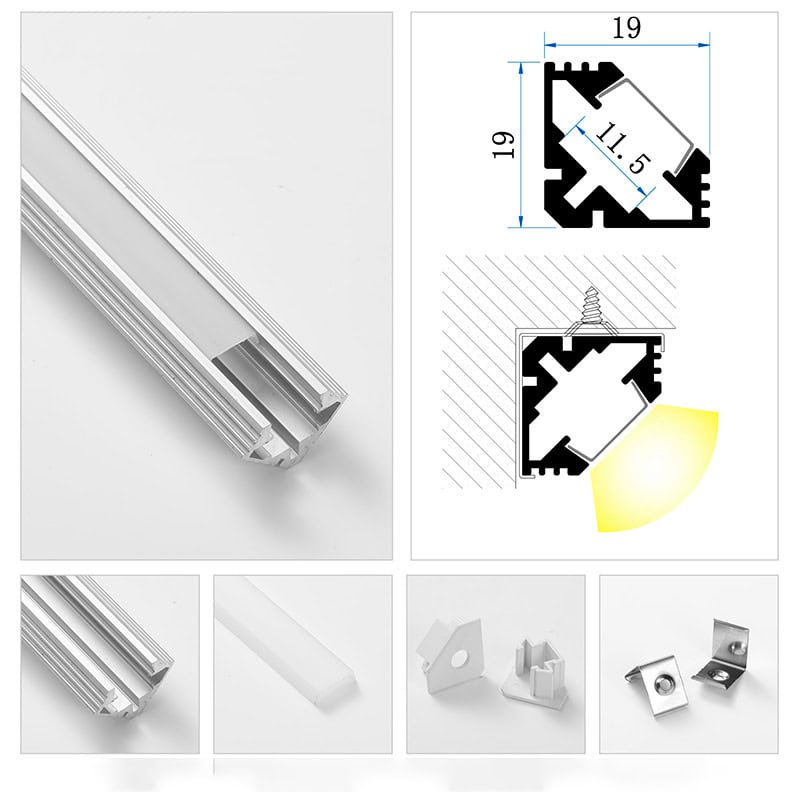 19

19

11.5