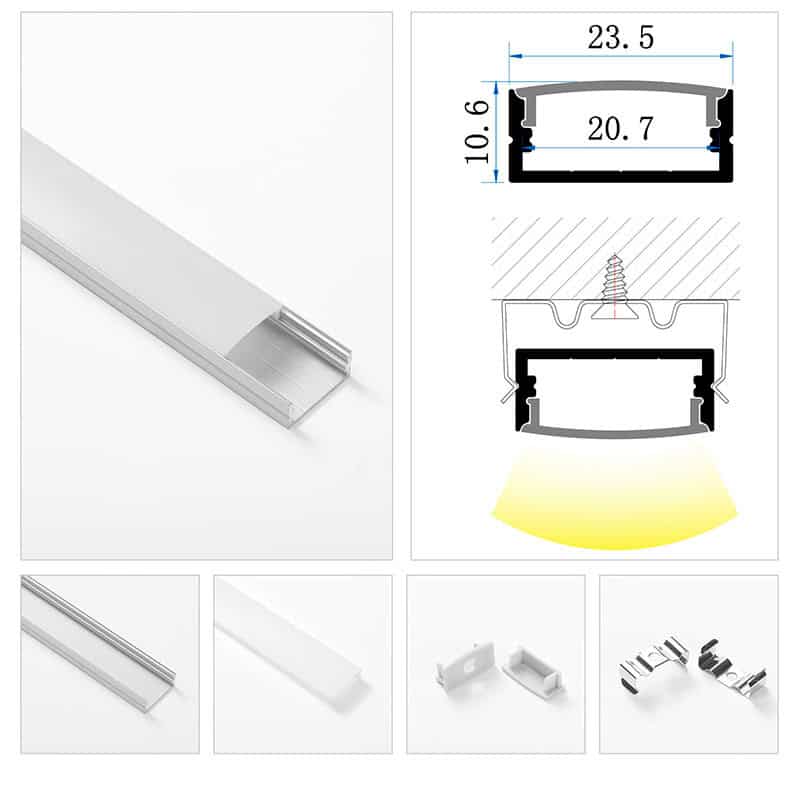 23.5
10.6
20.7